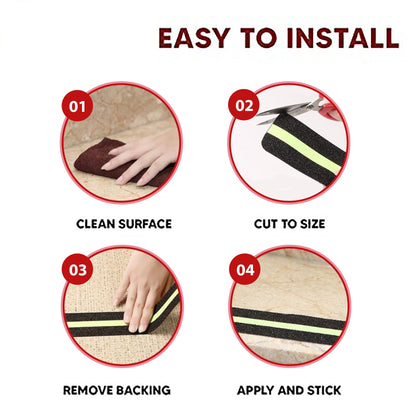 EASY TO INSTALL

01

CLEAN SURFACE

02

CUT TO SIZE

03

REMOVE BACKING

04

APPLY AND STICK